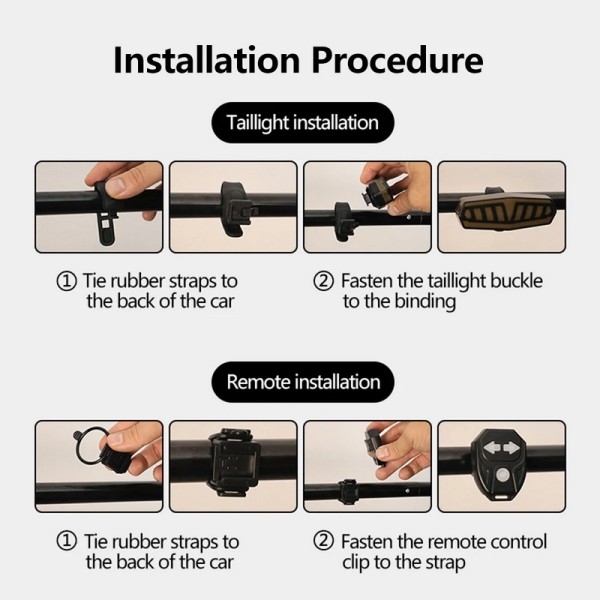 Installation Procedure

Taillight installation

① Tie rubber straps to the back of the car

② Fasten the taillight buckle to the binding

Remote installation

① Tie rubber straps to the back of the car

② Fasten the remote control clip to the strap